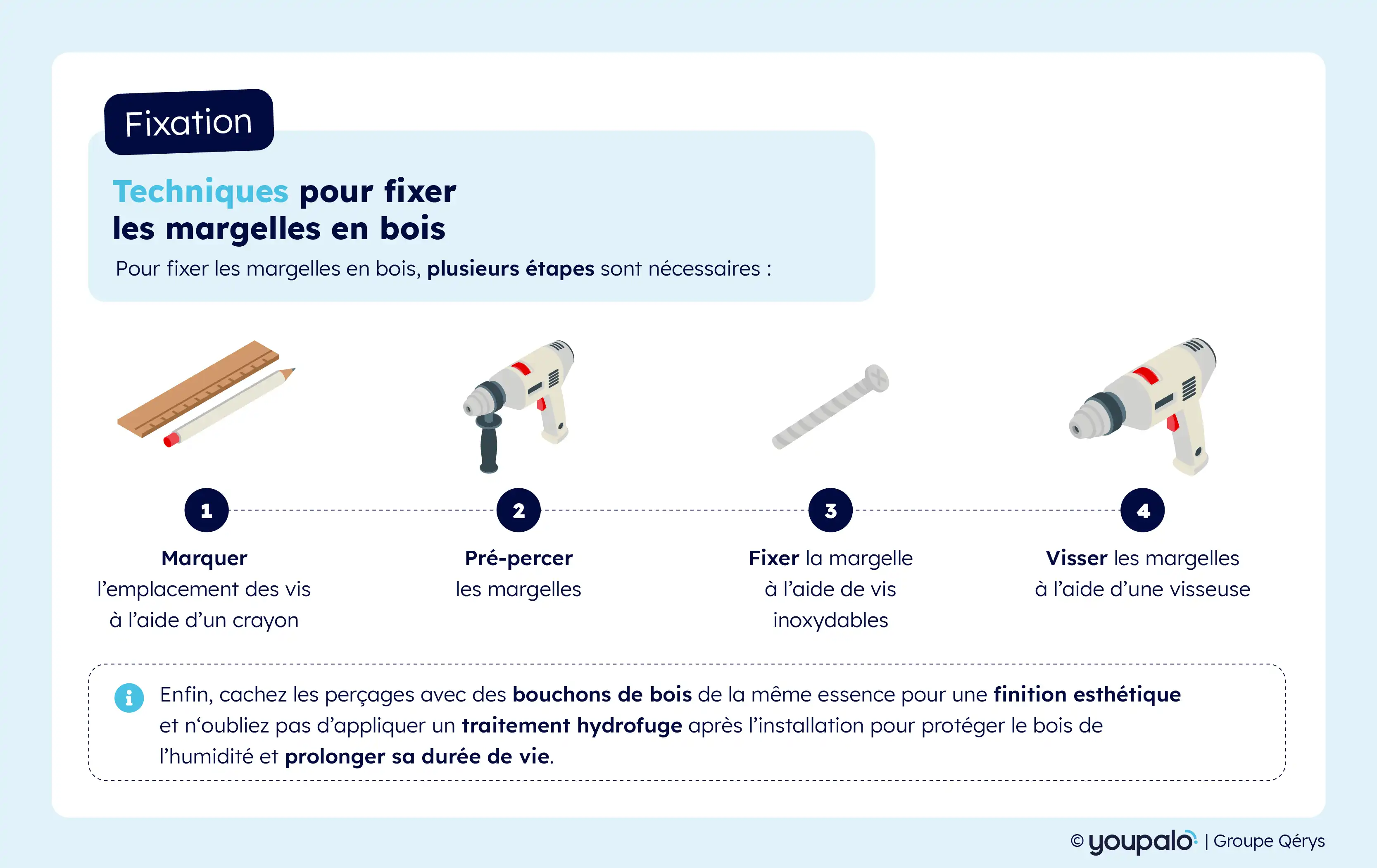 Fixation

Techniques pour fixer les margelles en bois

Pour fixer les margelles en bois, plusieurs étapes sont nécessaires :

1
Marquer l'emplacement des vis à l'aide d'un crayon

2
Pré-percer les margelles

3
Fixer la margelle à l'aide de vis inoxydables

4
Visser les margelles à l'aide d'une visseuse

Enfin, cachez les perçages avec des bouchons de bois de la même essence pour une finition esthétique et n'oubliez pas d'appliquer un traitement hydrofuge après l'installation pour protéger le bois de l'humidité et prolonger sa durée de vie.

© youpalo | Groupe Qérys