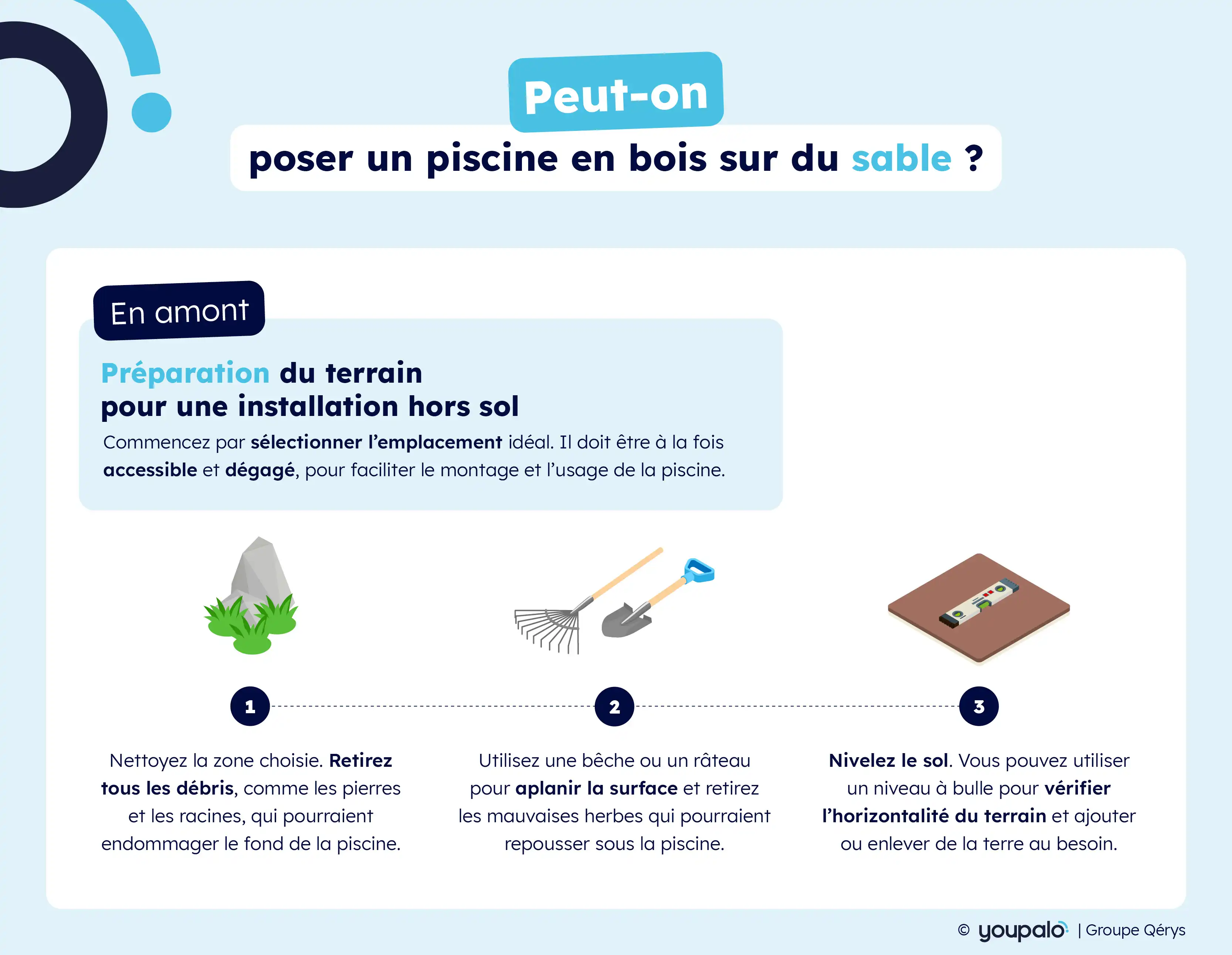 Peut-on

poser un piscine en bois sur du sable ?

En amont

Préparation du terrain pour une installation hors sol

Commencez par sélectionner l'emplacement idéal. Il doit être à la fois accessible et dégagé, pour faciliter le montage et l'usage de la piscine.

1

Nettoyez la zone choisie. Retirez tous les débris, comme les pierres et les racines, qui pourraient endommager le fond de la piscine.

2

Utilisez une bêche ou un râteau pour aplanir la surface et retirez les mauvaises herbes qui pourraient repousser sous la piscine.

3

Nivelez le sol. Vous pouvez utiliser un niveau à bulle pour vérifier l'horizontalité du terrain et ajouter ou enlever de la terre au besoin.

© youpalo | Groupe Qérys