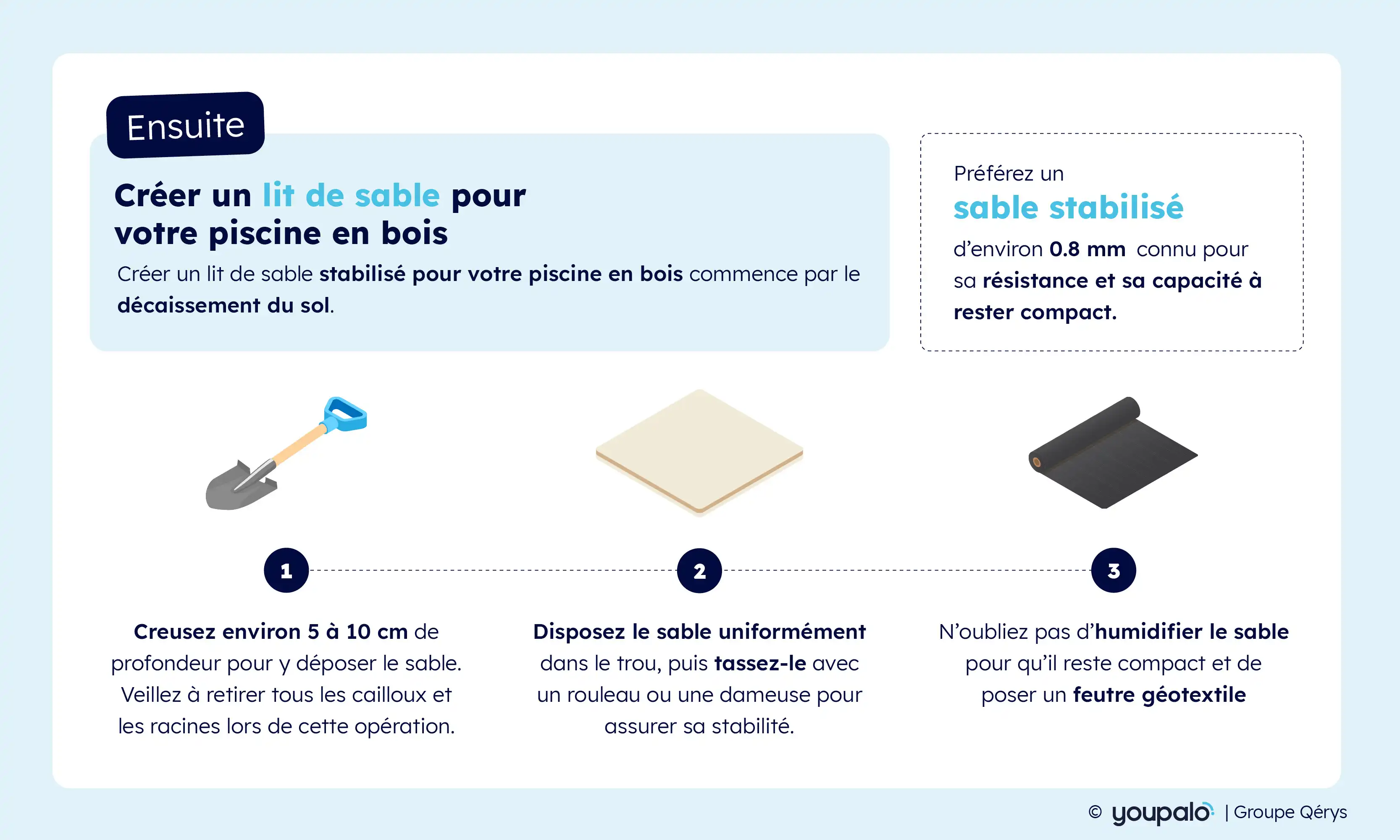 Ensuite

Créer un lit de sable pour votre piscine en bois

Créer un lit de sable stabilisé pour votre piscine en bois commence par le décaissement du sol.

Préférez un
sable stabilisé
d'environ 0.8 mm connu pour sa résistance et sa capacité à rester compact.

1

Creusez environ 5 à 10 cm de profondeur pour y déposer le sable. Veillez à retirer tous les cailloux et les racines lors de cette opération.

2

Disposez le sable uniformément dans le trou, puis tassez-le avec un rouleau ou une dameuse pour assurer sa stabilité.

3

N'oubliez pas d'humidifier le sable pour qu'il reste compact et de poser un feutre géotextile

© youpalo | Groupe Qérys