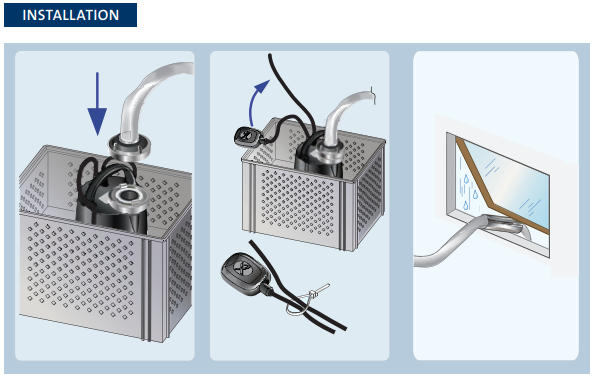 INSTALLATION