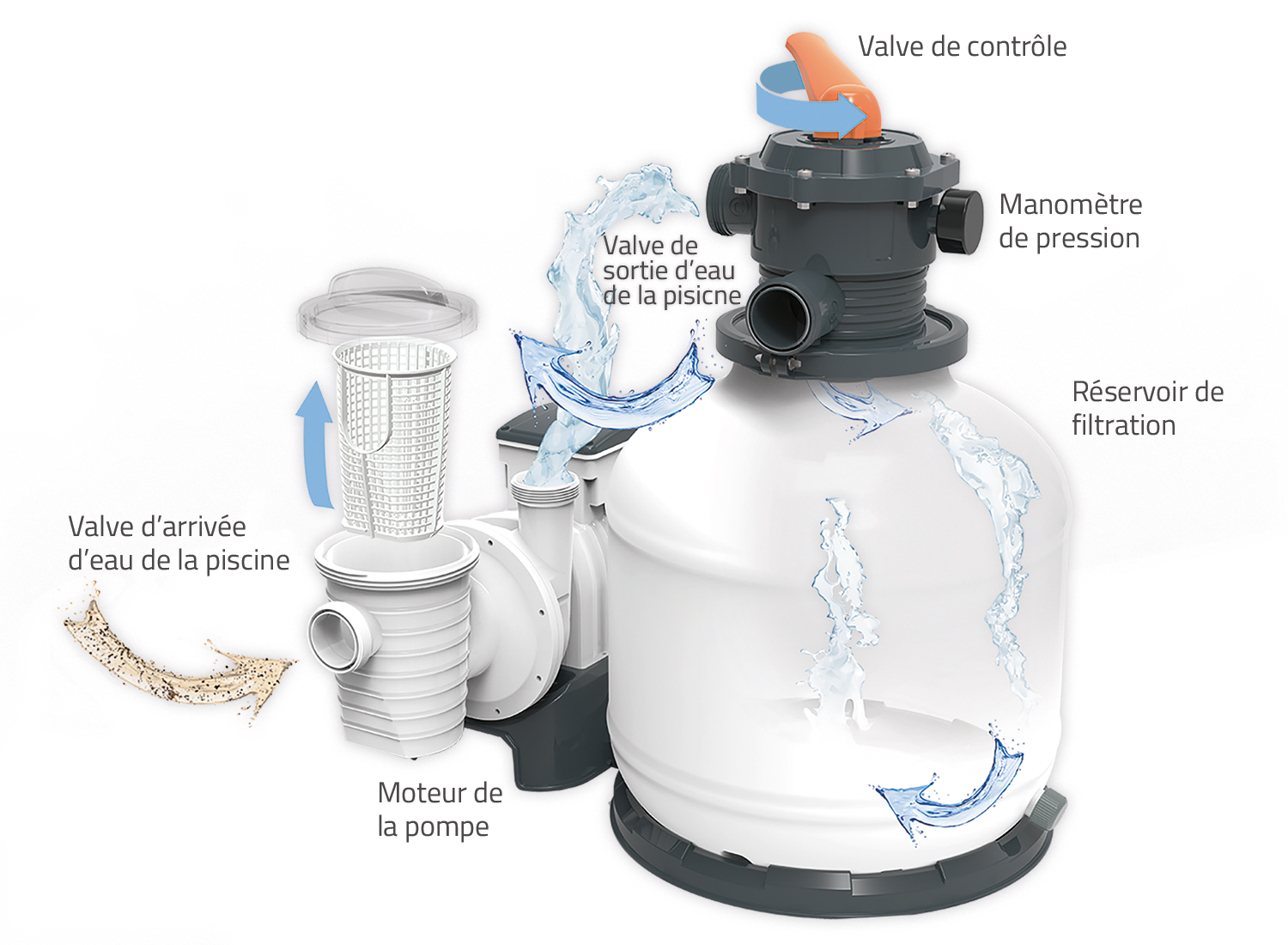 Valve de contrôle

Manomètre de pression

Valve de sortie d'eau de la pisicne

Réservoir de filtration

Valve d'arrivée d'eau de la piscine

Moteur de la pompe