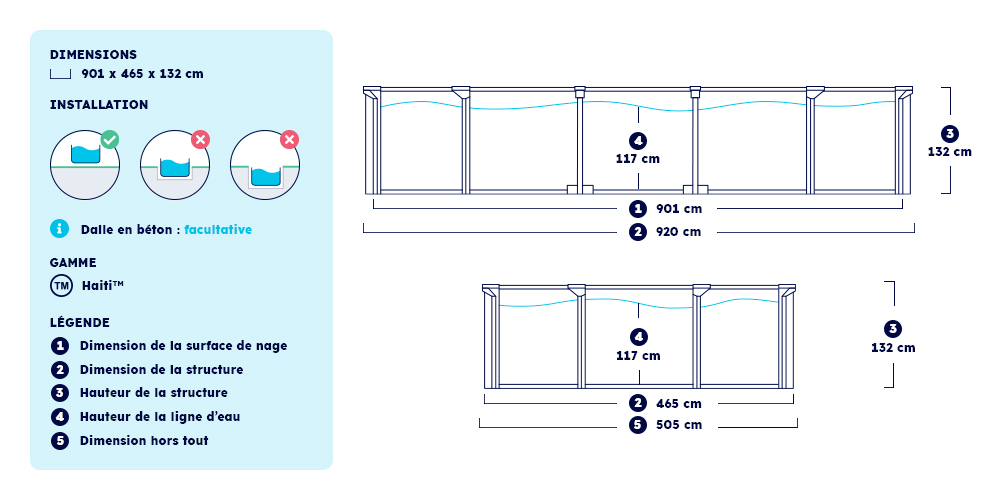 DIMENSIONS
901 x 465 x 132 cm

INSTALLATION

Dalle en béton : facultative

GAMME
TM Haiti™

LÉGENDE
1 Dimension de la surface de nage
2 Dimension de la structure
3 Hauteur de la structure
4 Hauteur de la ligne d'eau
5 Dimension hors tout

4 117 cm
3 132 cm
1 901 cm
2 920 cm

4 117 cm
3 132 cm
2 465 cm
5 505 cm