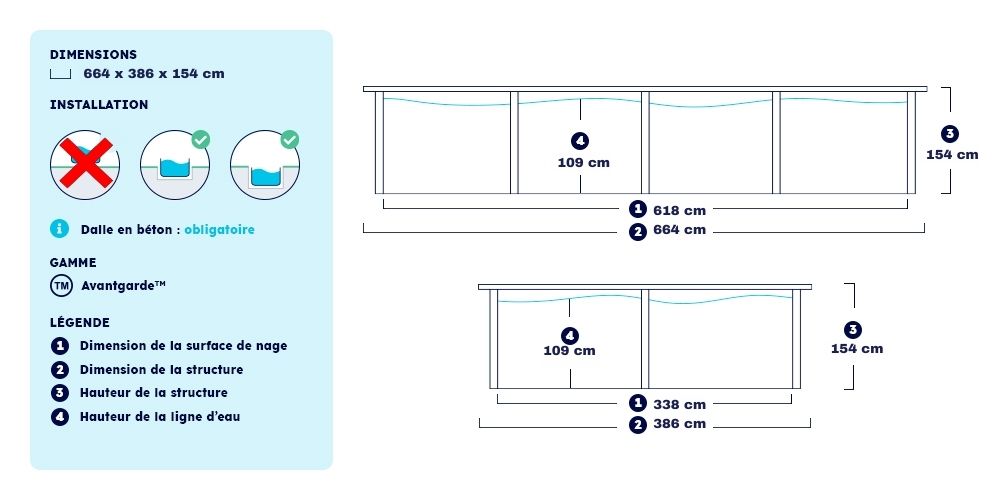 DIMENSIONS
664 x 386 x 154 cm

INSTALLATION

i Dalle en béton : obligatoire

GAMME
TM Avantgarde™

LÉGENDE
1 Dimension de la surface de nage
2 Dimension de la structure
3 Hauteur de la structure
4 Hauteur de la ligne d'eau

4
109 cm

3
154 cm

1 618 cm
2 664 cm

4
109 cm

3
154 cm

1 338 cm
2 386 cm