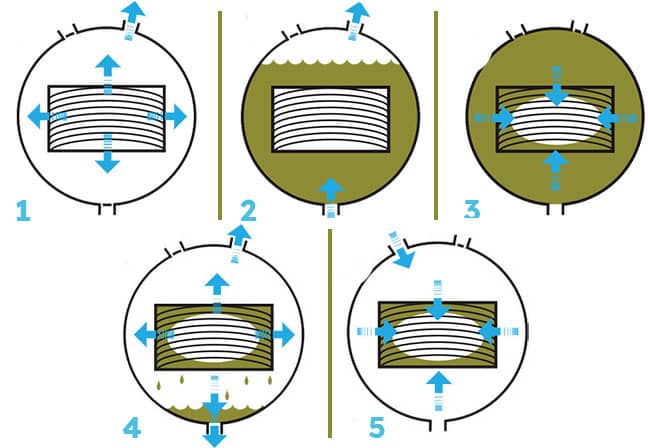 1

2

3

4

5