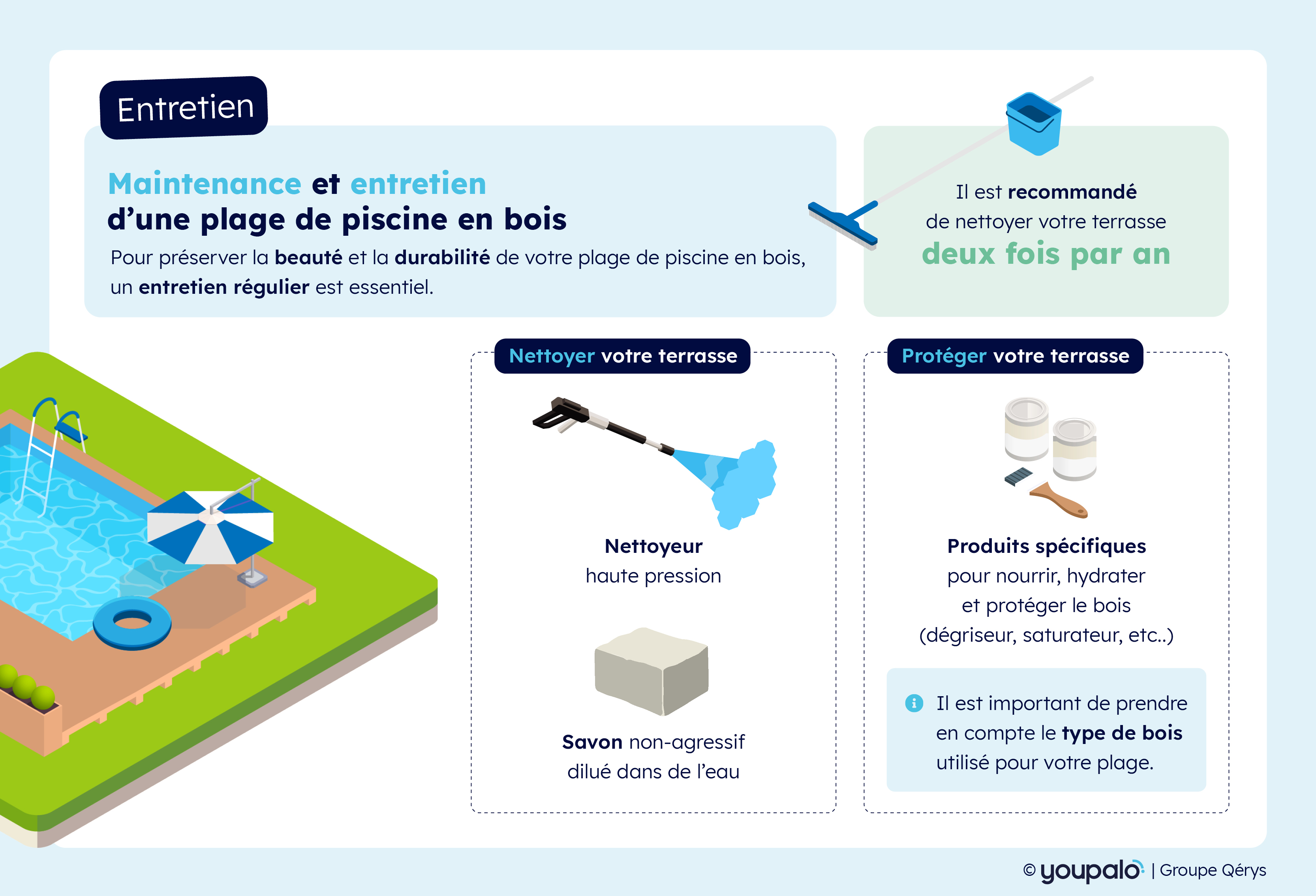 Entretien

Maintenance et entretien
d’une plage de piscine en bois

Pour préserver la beauté et la durabilité de votre plage de piscine en bois, un entretien régulier est essentiel.

Il est recommandé de nettoyer votre terrasse
deux fois par an

Nettoyer votre terrasse

Nettoyeur
haute pression

Savon non-agressif
dilué dans de l’eau

Protéger votre terrasse

Produits spécifiques
pour nourrir, hydrater et protéger le bois (dégriseur, saturateur, etc..)

Il est important de prendre en compte le type de bois utilisé pour votre plage.

© youpalo | Groupe Qérys