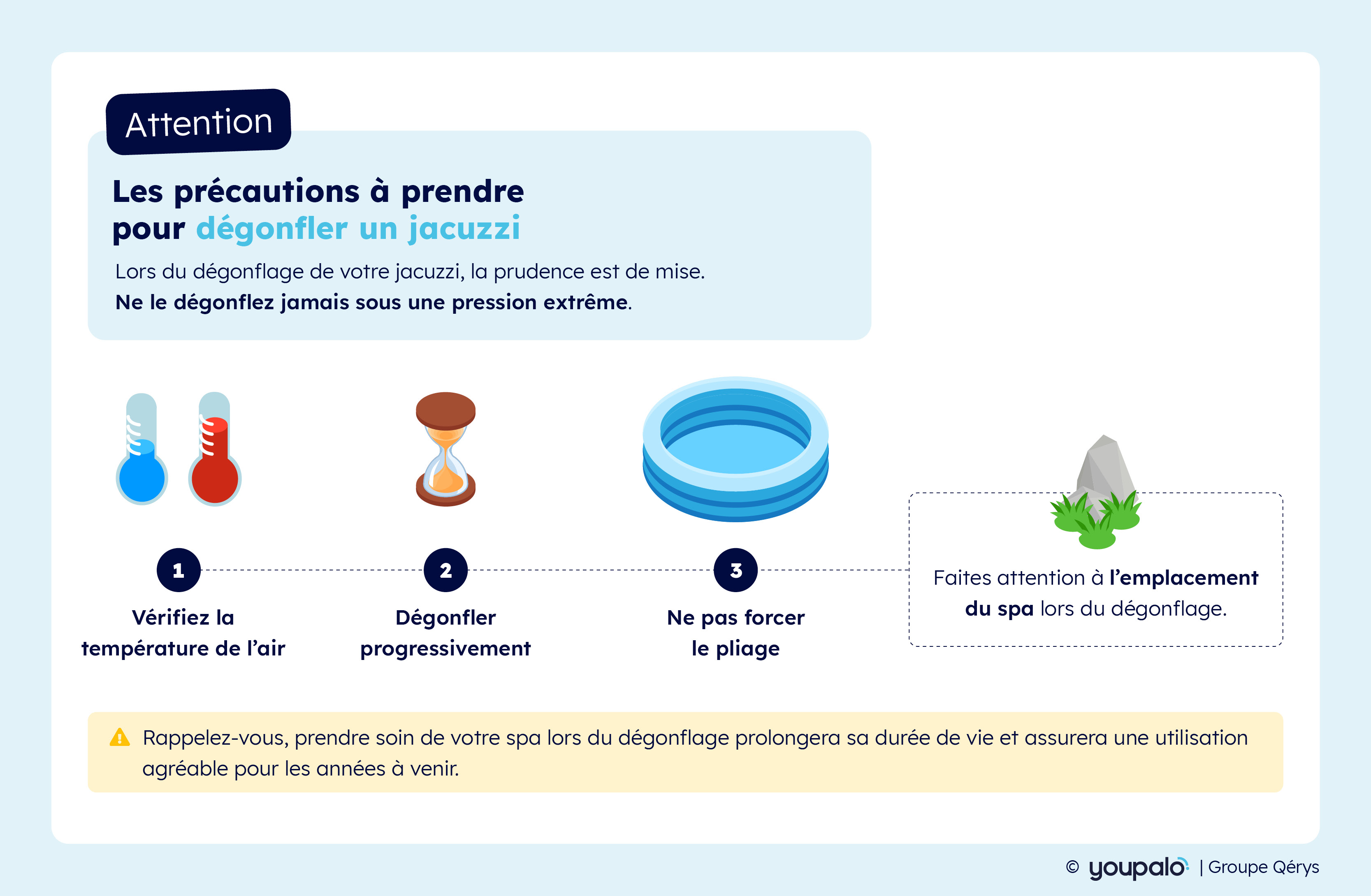 Attention

Les précautions à prendre pour dégonfler un jacuzzi

Lors du dégonflage de votre jacuzzi, la prudence est de mise.
Ne le dégonflez jamais sous une pression extrême.

1
Vérifiez la température de l'air

2
Dégonfler progressivement

3
Ne pas forcer le pliage

Faites attention à l'emplacement du spa lors du dégonflage.

Rappelez-vous, prendre soin de votre spa lors du dégonflage prolongera sa durée de vie et assurera une utilisation agréable pour les années à venir.

© youpalo | Groupe Qérys