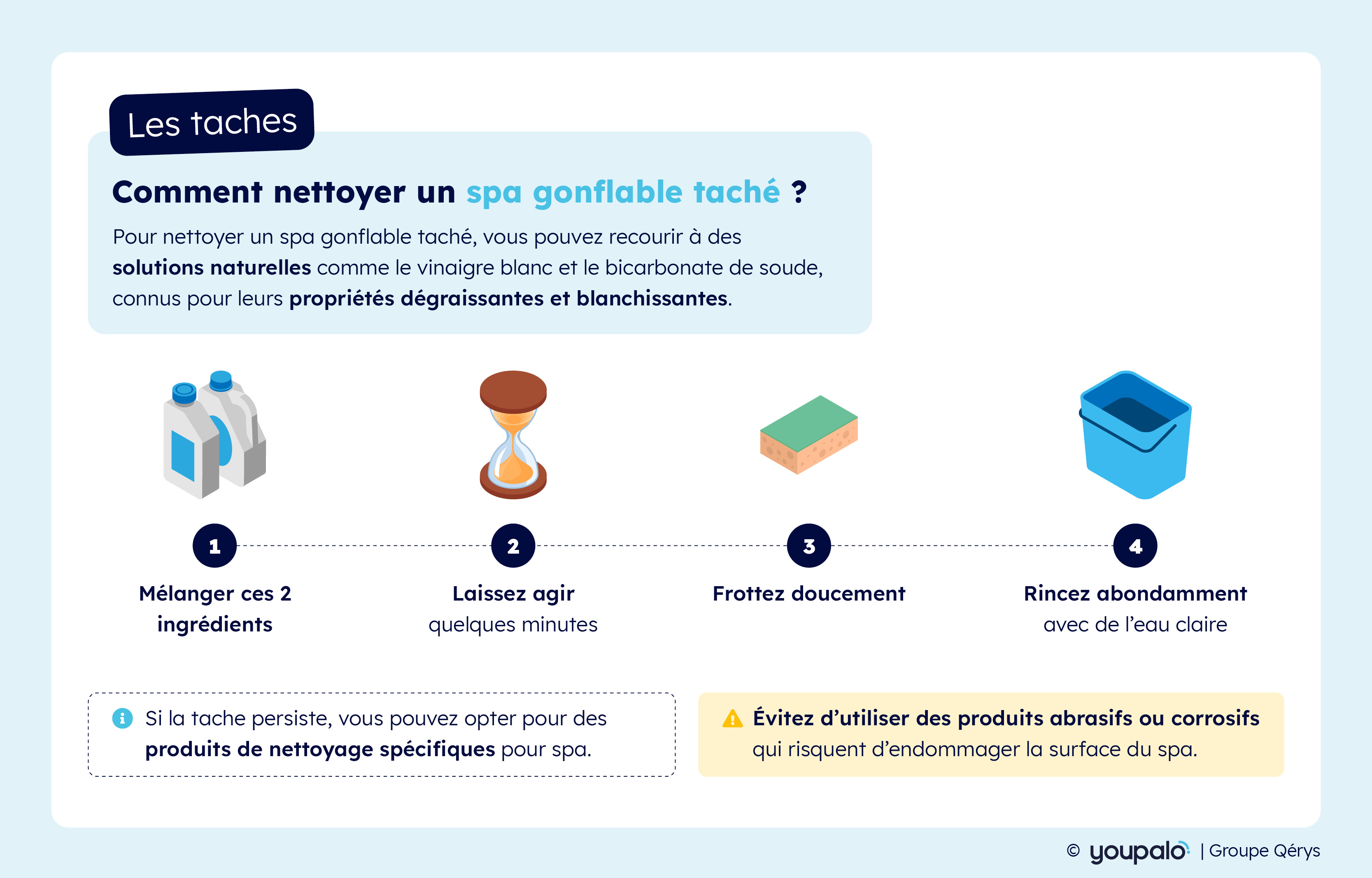 Les taches

Comment nettoyer un spa gonflable taché ?

Pour nettoyer un spa gonflable taché, vous pouvez recourir à des solutions naturelles comme le vinaigre blanc et le bicarbonate de soude, connus pour leurs propriétés dégraissantes et blanchissantes.

1
Mélanger ces 2 ingrédients

2
Laissez agir
quelques minutes

3
Frottez doucement

4
Rincez abondamment
avec de l'eau claire

Si la tache persiste, vous pouvez opter pour des produits de nettoyage spécifiques pour spa.

Évitez d'utiliser des produits abrasifs ou corrosifs qui risquent d'endommager la surface du spa.

© youpalo | Groupe Qérys